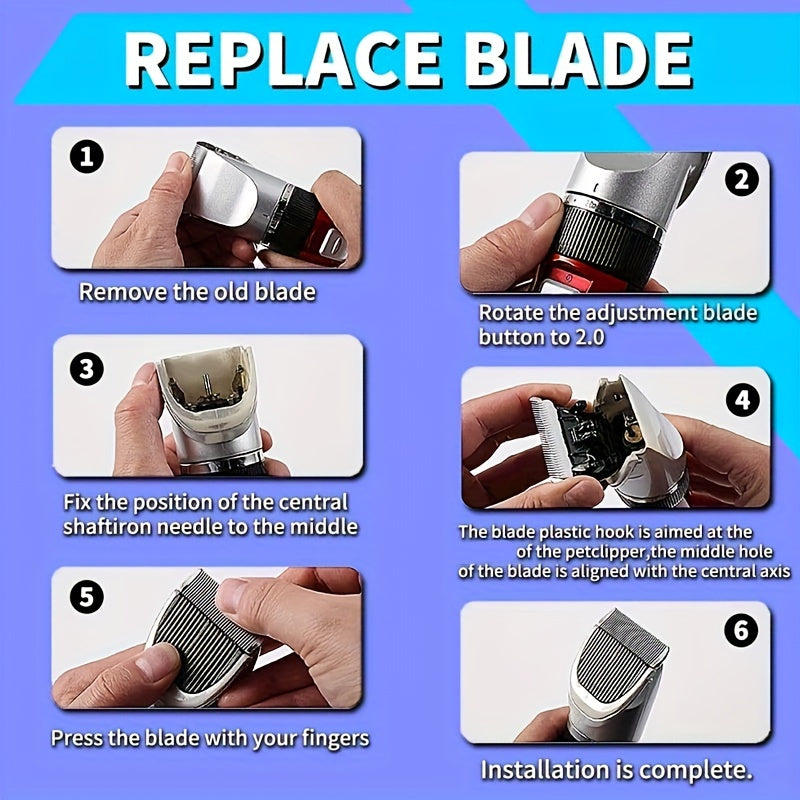 REPLACE BLADE

1
Remove the old blade

2
Rotate the adjustment blade button to 2.0

3
Fix the position of the central shaftiron needle to the middle

4
The blade plastic hook is aimed at the of the petclipper,the middle hole of the blade is aligned with the central axis

5
Press the blade with your fingers

6
Installation is complete.