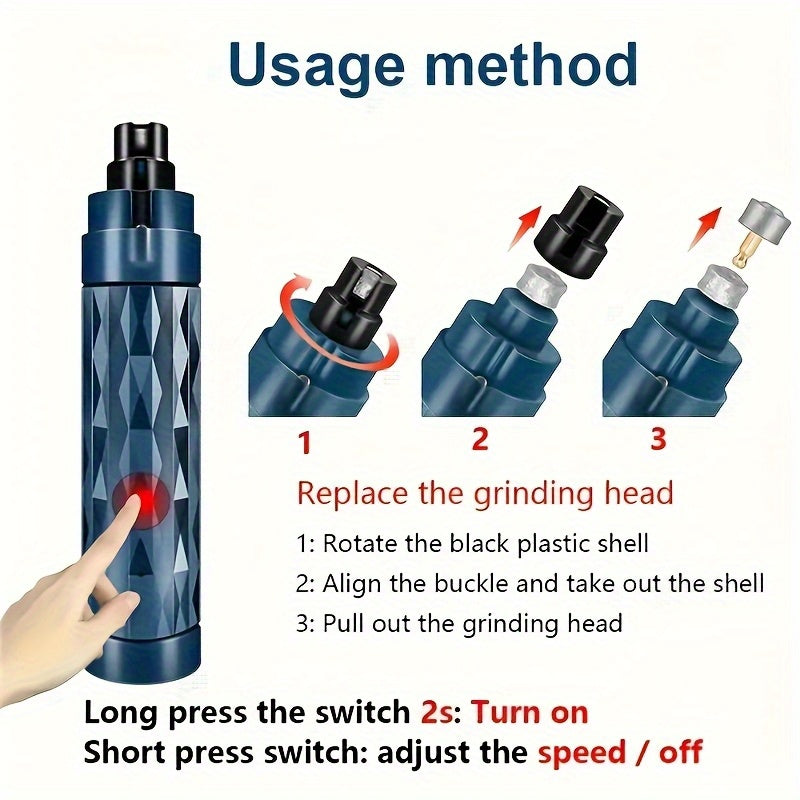 Usage method

1

2

3

Replace the grinding head

1: Rotate the black plastic shell

2: Align the buckle and take out the shell

3: Pull out the grinding head

Long press the switch 2s: Turn on
Short press switch: adjust the speed / off