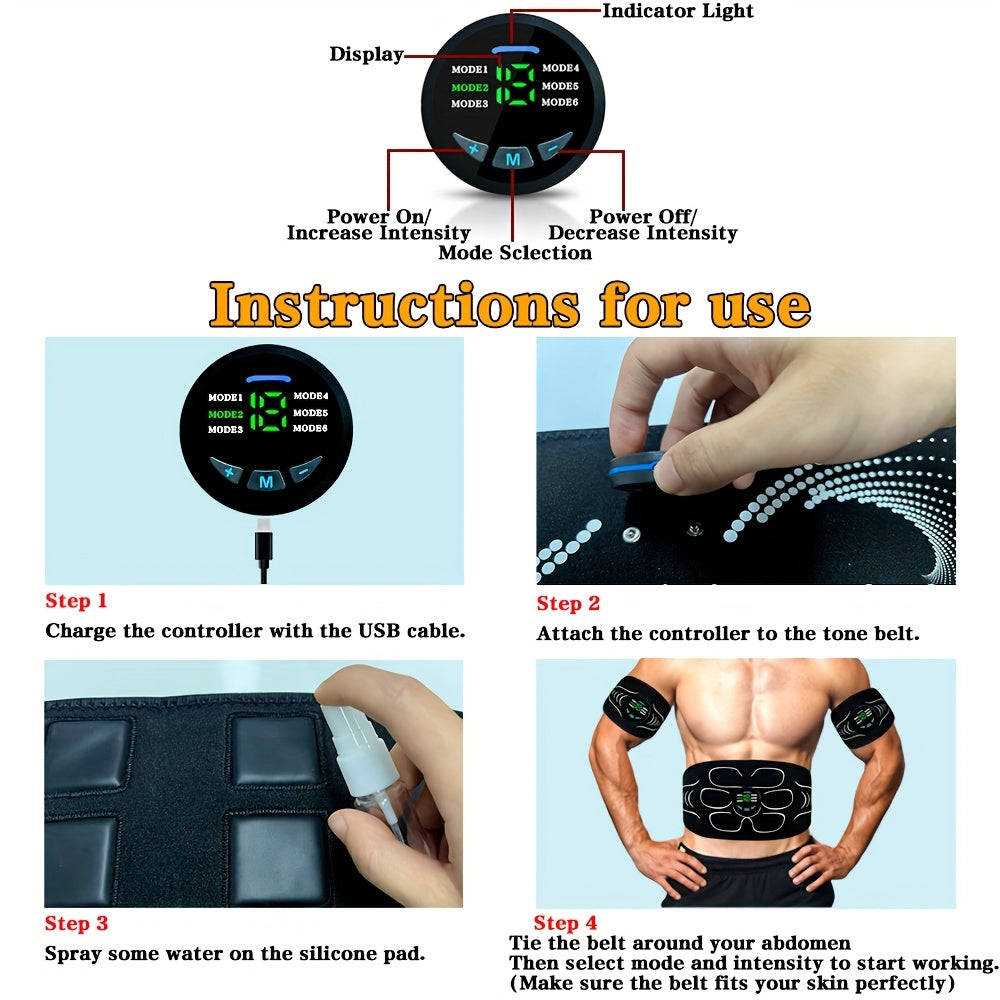 Indicator Light

Display

MODE1 MODE2 MODE3

18

MODE4 MODE5 MODE6

+ M −

Power On/
Increase Intensity

Mode Sclection

Power Off/
Decrease Intensity

Instructions for use

MODE1 MODE2 MODE3

18

MODE4 MODE5 MODE6

+ M −

Step 1
Charge the controller with the USB cable.

Step 2
Attach the controller to the tone belt.

Step 3
Spray some water on the silicone pad.

Step 4
Tie the belt around your abdomen
Then select mode and intensity to start working.
(Make sure the belt fits your skin perfectly)