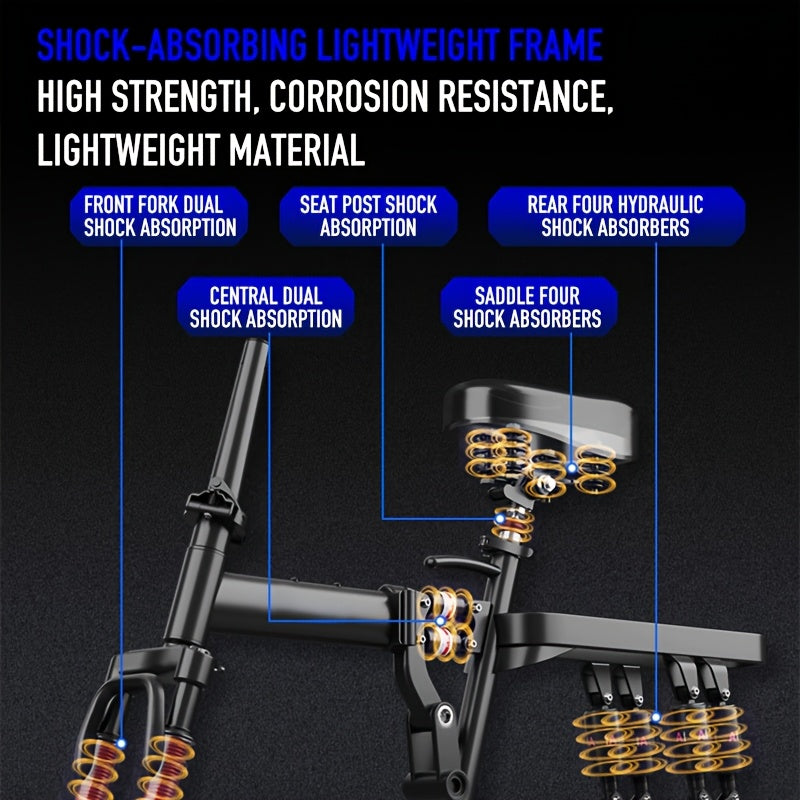 SHOCK-ABSORBING LIGHTWEIGHT FRAME

HIGH STRENGTH, CORROSION RESISTANCE, LIGHTWEIGHT MATERIAL

FRONT FORK DUAL SHOCK ABSORPTION

SEAT POST SHOCK ABSORPTION

REAR FOUR HYDRAULIC SHOCK ABSORBERS

CENTRAL DUAL SHOCK ABSORPTION

SADDLE FOUR SHOCK ABSORBERS