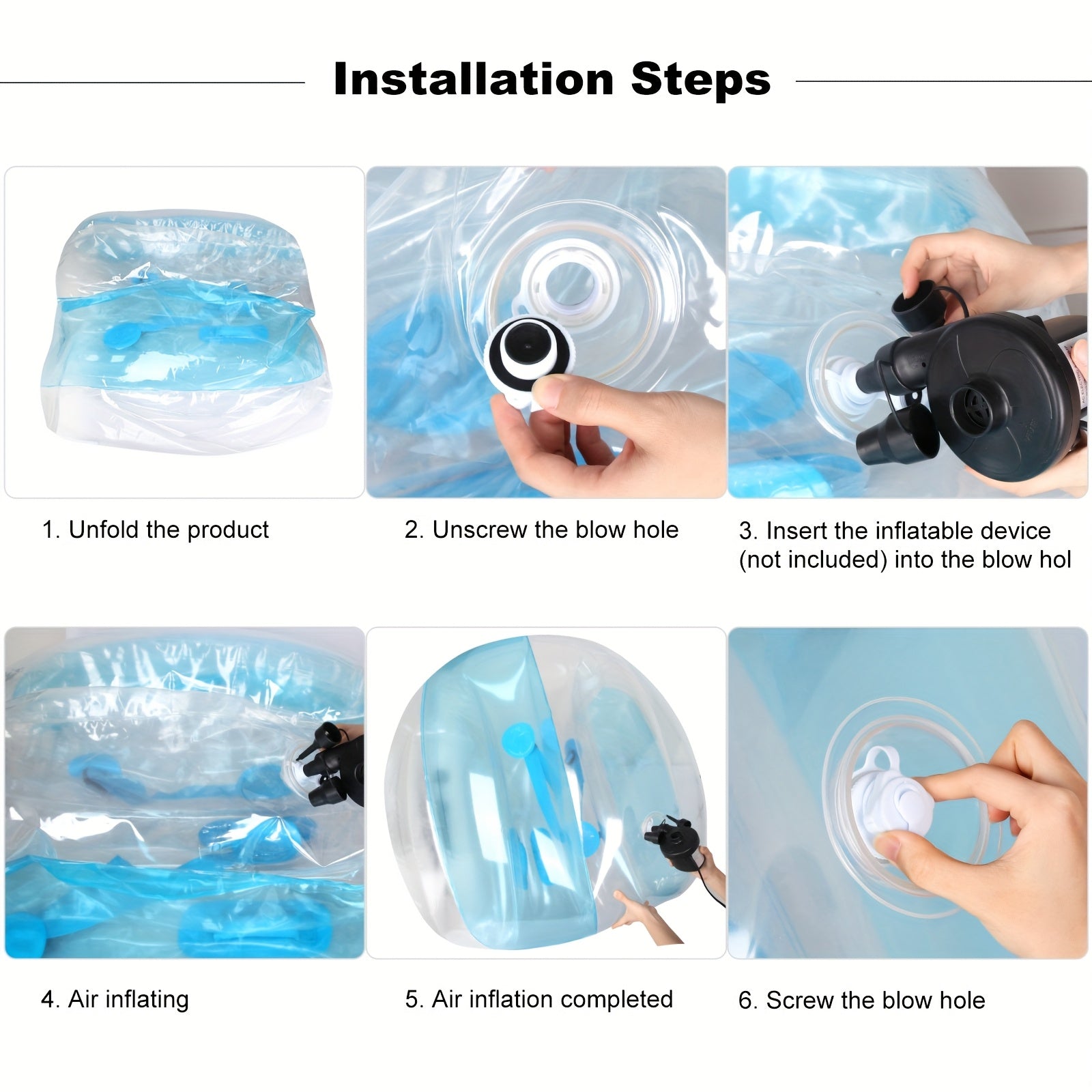 Installation Steps

1. Unfold the product

2. Unscrew the blow hole

3. Insert the inflatable device (not included) into the blow hol

4. Air inflating

5. Air inflation completed

6. Screw the blow hole