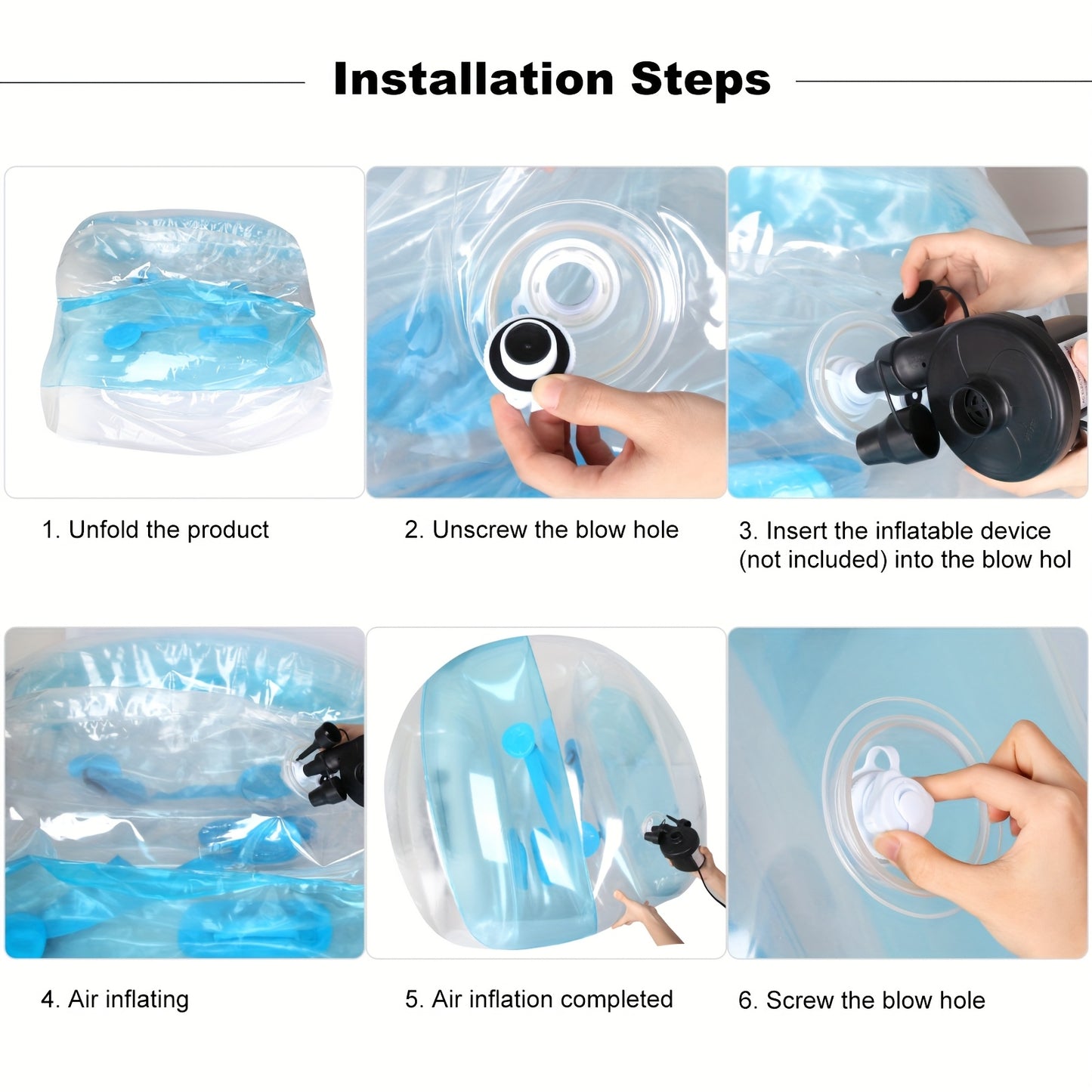 Installation Steps

1. Unfold the product

2. Unscrew the blow hole

3. Insert the inflatable device (not included) into the blow hol

4. Air inflating

5. Air inflation completed

6. Screw the blow hole